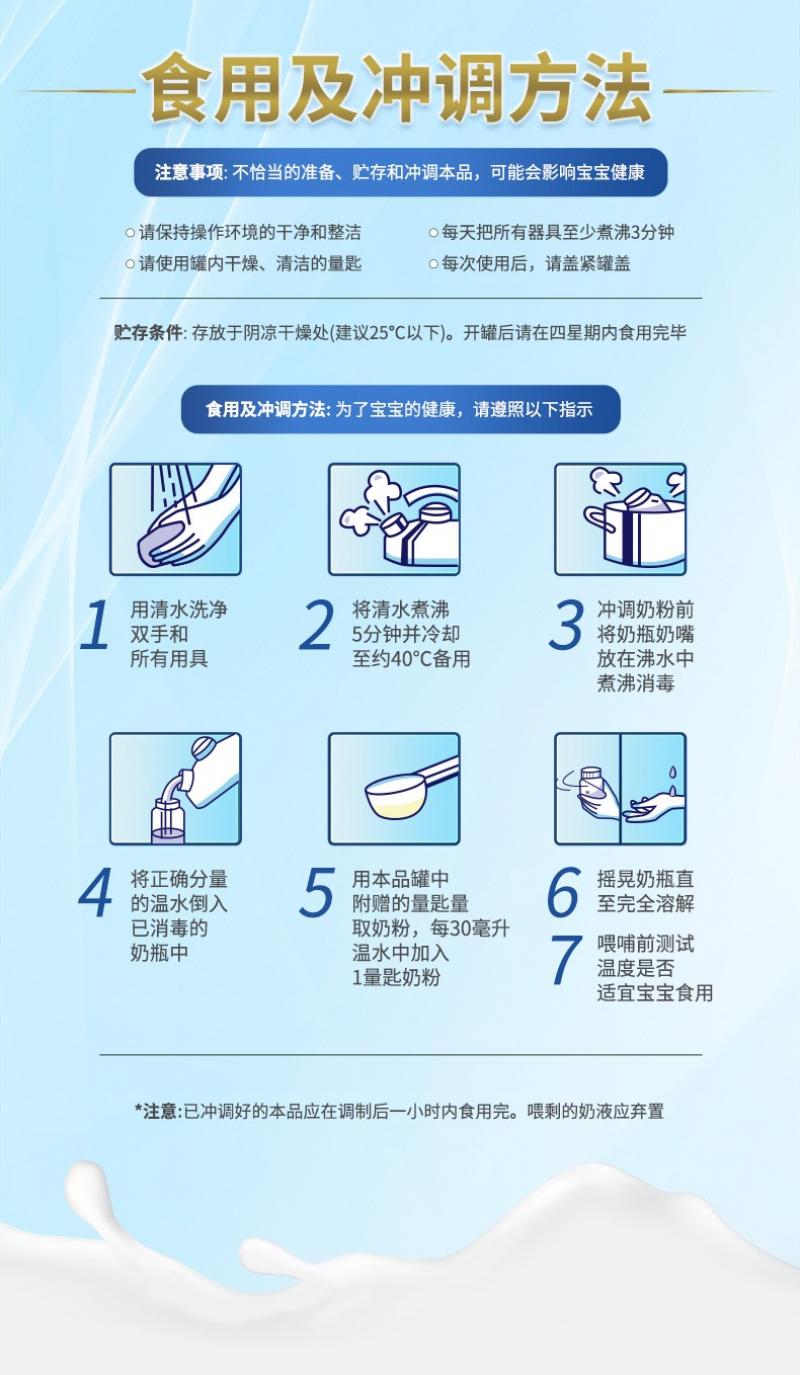 食用及冲调方法

注意事项: 不恰当的准备、贮存和冲调本品，可能会影响宝宝健康

○请保持操作环境的干净和整洁
○请使用罐内干燥、清洁的量匙
○每天把所有器具至少煮沸3分钟
○每次使用后，请盖紧罐盖

贮存条件: 存放于阴凉干燥处(建议25°C以下)。开罐后请在四星期内食用完毕

食用及冲调方法: 为了宝宝的健康，请遵照以下指示

1 用清水洗净双手和所有用具

2 将清水煮沸5分钟并冷却至约40°C备用

3 冲调奶粉前将奶瓶奶嘴放在沸水中煮沸消毒

4 将正确分量的温水倒入已消毒的奶瓶中

5 用本品罐中附赠的量匙量取奶粉，每30毫升温水中加入1量匙奶粉

6 摇晃奶瓶直至完全溶解

7 喂哺前测试温度是否适宜宝宝食用

*注意:已冲调好的本品应在调制后一小时内食用完。喂剩的奶液应弃置