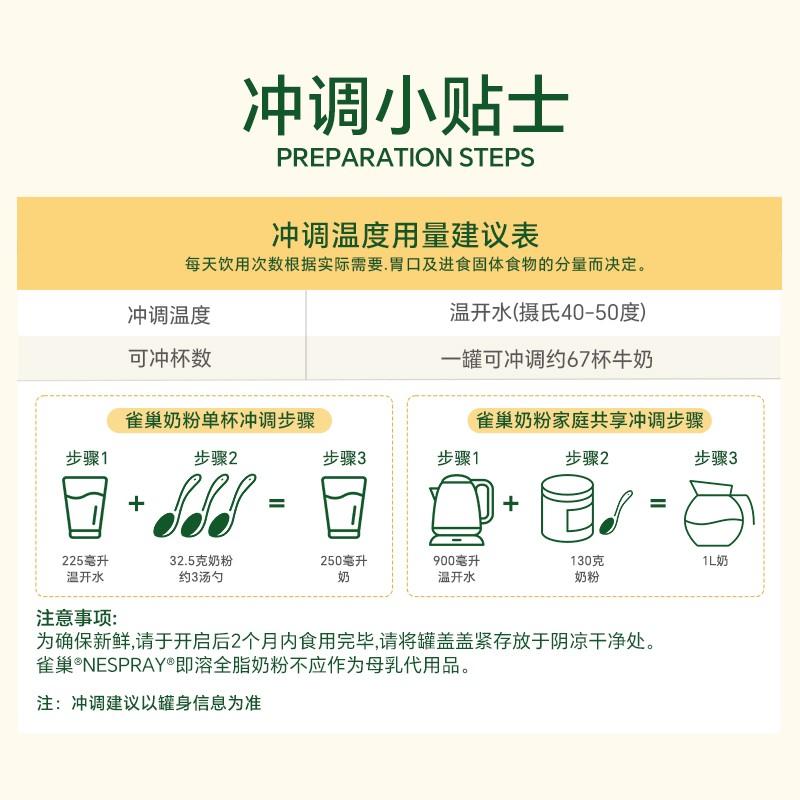 冲调小贴士
PREPARATION STEPS

冲调温度用量建议表
每天饮用次数根据实际需要.胃口及进食固体食物的分量而决定。

| 冲调温度 | 温开水(摄氏40-50度) |
|---|---|
| 可冲杯数 | 一罐可冲调约67杯牛奶 |

雀巢奶粉单杯冲调步骤
步骤1
225毫升
温开水
+
步骤2
32.5克奶粉
约3汤勺
=
步骤3
250毫升
奶

雀巢奶粉家庭共享冲调步骤
步骤1
900毫升
温开水
+
步骤2
130克
奶粉
=
步骤3
1L奶

注意事项:
为确保新鲜,请于开启后2个月内食用完毕,请将罐盖盖紧存放于阴凉干净处。
雀巢®NESPRAY®即溶全脂奶粉不应作为母乳代用品。

注：冲调建议以罐身信息为准