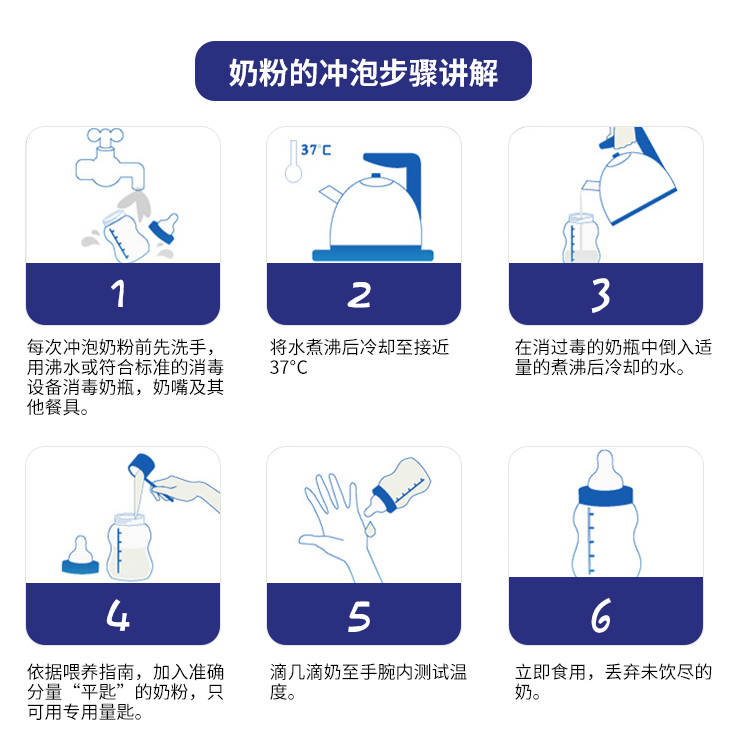 奶粉的冲泡步骤讲解

1

每次冲泡奶粉前先洗手，用沸水或符合标准的消毒设备消毒奶瓶，奶嘴及其他餐具。

37°C

2

将水煮沸后冷却至接近37°C

3

在消过毒的奶瓶中倒入适量的煮沸后冷却的水。

4

依据喂养指南，加入准确分量“平匙”的奶粉，只可用专用量匙。

5

滴几滴奶至手腕内测试温度。

6

立即食用，丢弃未饮尽的奶。