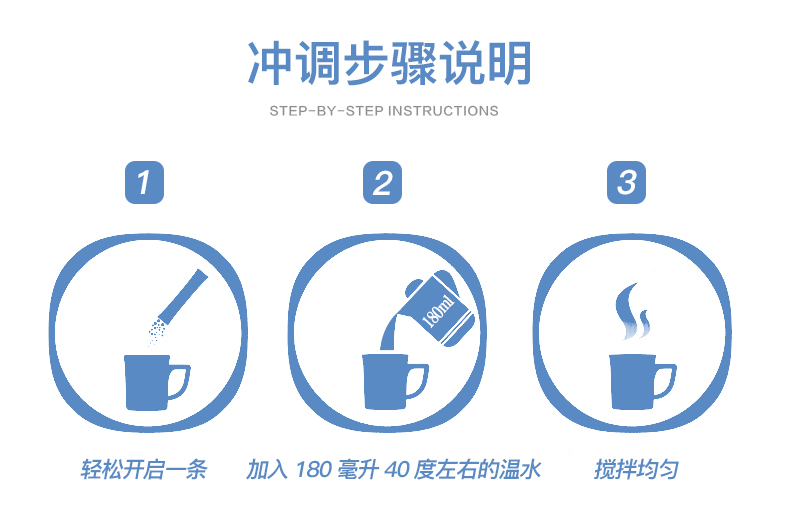 冲调步骤说明

STEP-BY-STEP INSTRUCTIONS

1

2

3

180ml

轻松开启一条

加入 180 毫升 40 度左右的温水

搅拌均匀