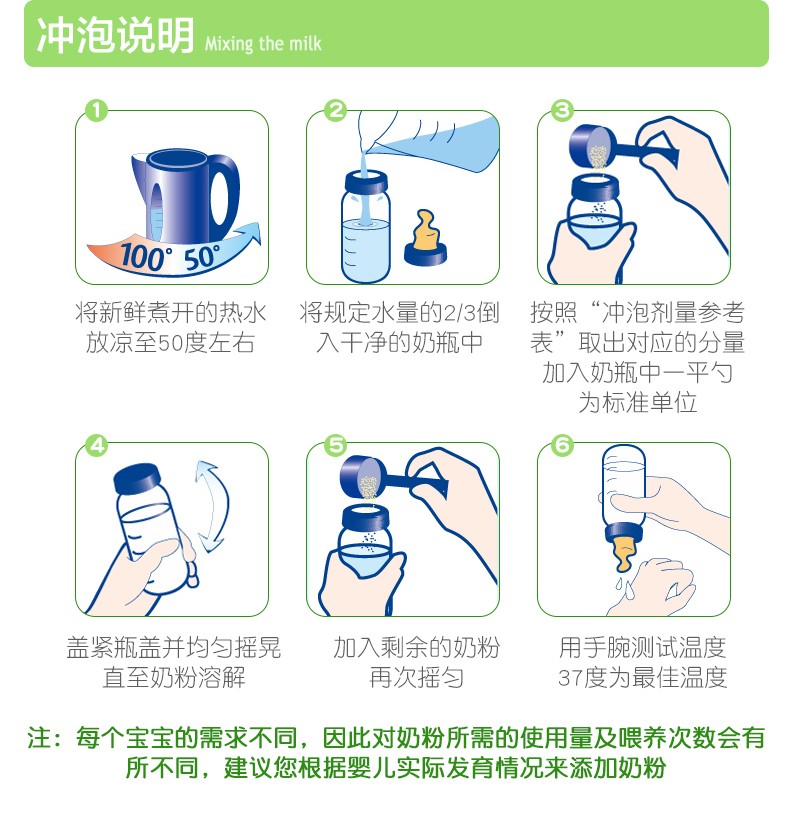 冲泡说明 Mixing the milk

1

100° 50°

将新鲜煮开的热水放凉至50度左右

2

将规定水量的2/3倒入干净的奶瓶中

3

按照“冲泡剂量参考表”取出对应的分量加入奶瓶中一平勺为标准单位

4

盖紧瓶盖并均匀摇晃直至奶粉溶解

5

加入剩余的奶粉再次摇匀

6

用手腕测试温度37度为最佳温度

注：每个宝宝的需求不同，因此对奶粉所需的使用量及喂养次数会有所不同，建议您根据婴儿实际发育情况来添加奶粉