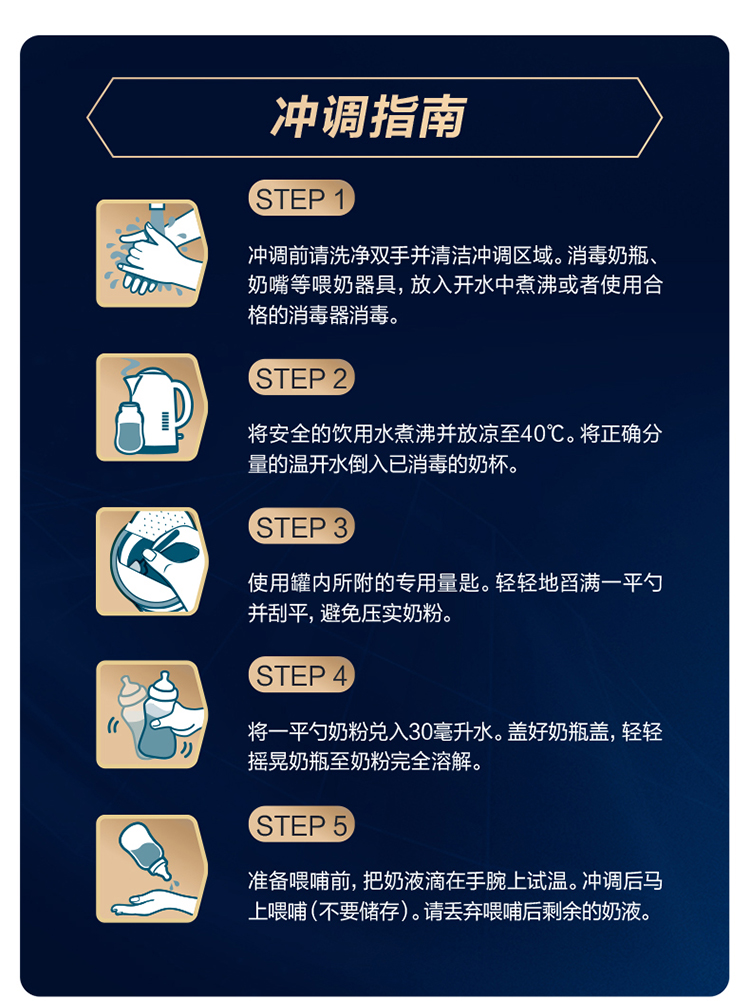 冲调指南

STEP 1

冲调前请洗净双手并清洁冲调区域。消毒奶瓶、奶嘴等喂奶器具，放入开水中煮沸或者使用合格的消毒器消毒。

STEP 2

将安全的饮用水煮沸并放凉至40℃。将正确分量的温开水倒入已消毒的奶杯。

STEP 3

使用罐内所附的专用量匙。轻轻地舀满一平勺并刮平，避免压实奶粉。

STEP 4

将一平勺奶粉兑入30毫升水。盖好奶瓶盖，轻轻摇晃奶瓶至奶粉完全溶解。

STEP 5

准备喂哺前，把奶液滴在手腕上试温。冲调后马上喂哺（不要储存）。请丢弃喂哺后剩余的奶液。