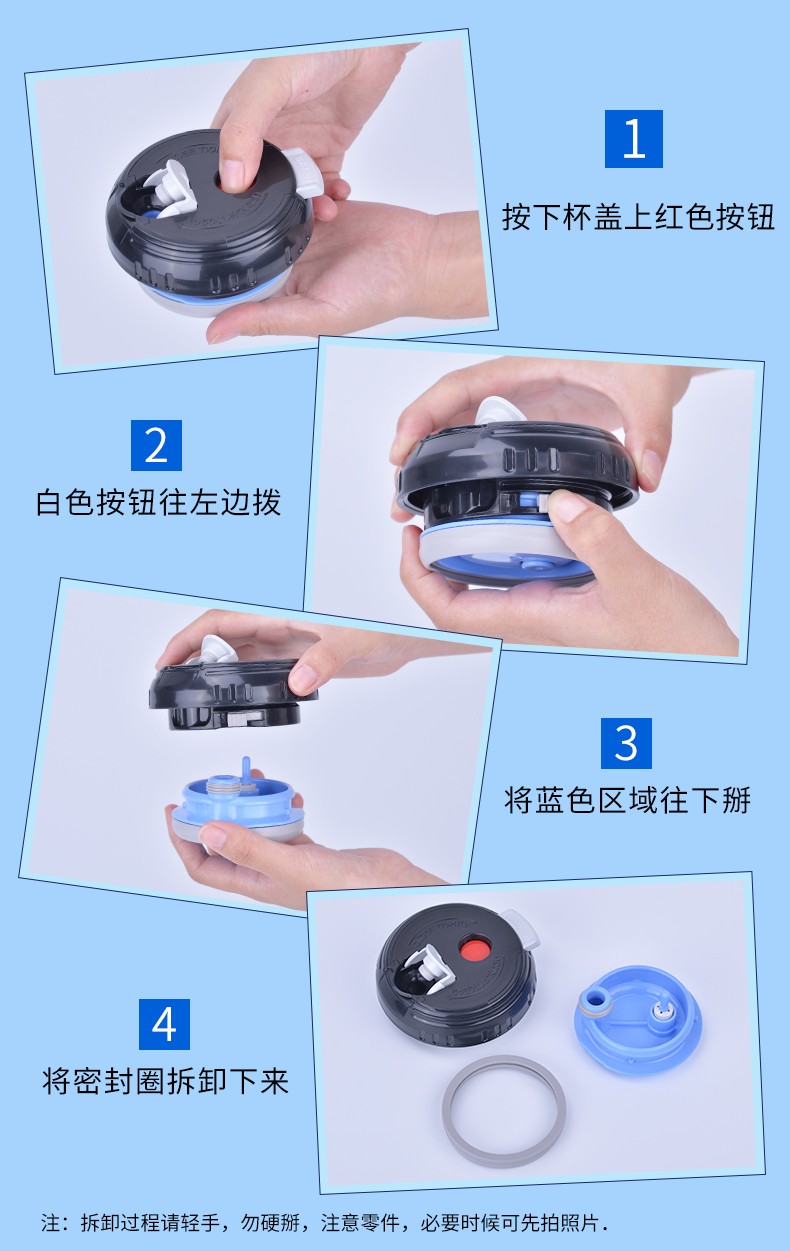 1
按下杯盖上红色按钮

2
白色按钮往左边拨

3
将蓝色区域往下掰

4
将密封圈拆卸下来

注：拆卸过程请轻手，勿硬掰，注意零件，必要时候可先拍照片.