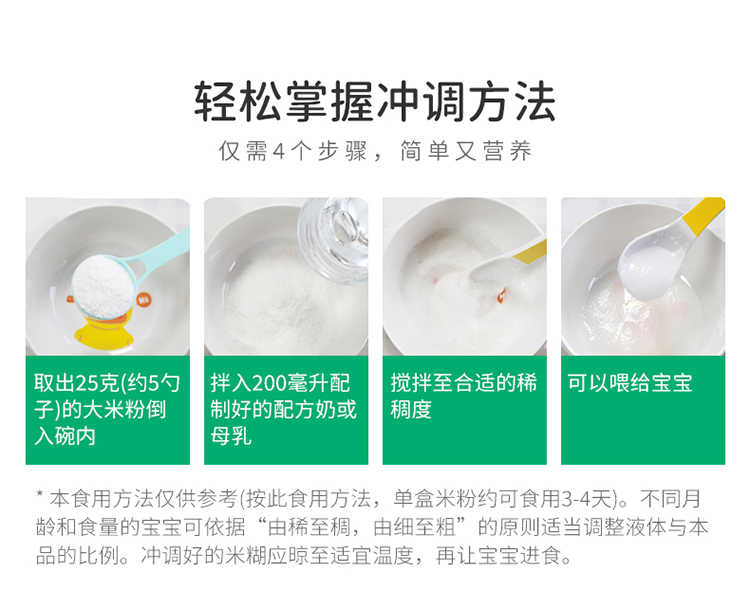 轻松掌握冲调方法

仅需4个步骤，简单又营养

取出25克(约5勺子)的大米粉倒入碗内

拌入200毫升配制好的配方奶或母乳

搅拌至合适的稀稠度

可以喂给宝宝

* 本食用方法仅供参考(按此食用方法，单盒米粉约可食用3-4天)。不同月龄和食量的宝宝可依据“由稀至稠，由细至粗”的原则适当调整液体与本品的比例。冲调好的米糊应晾至适宜温度，再让宝宝进食。