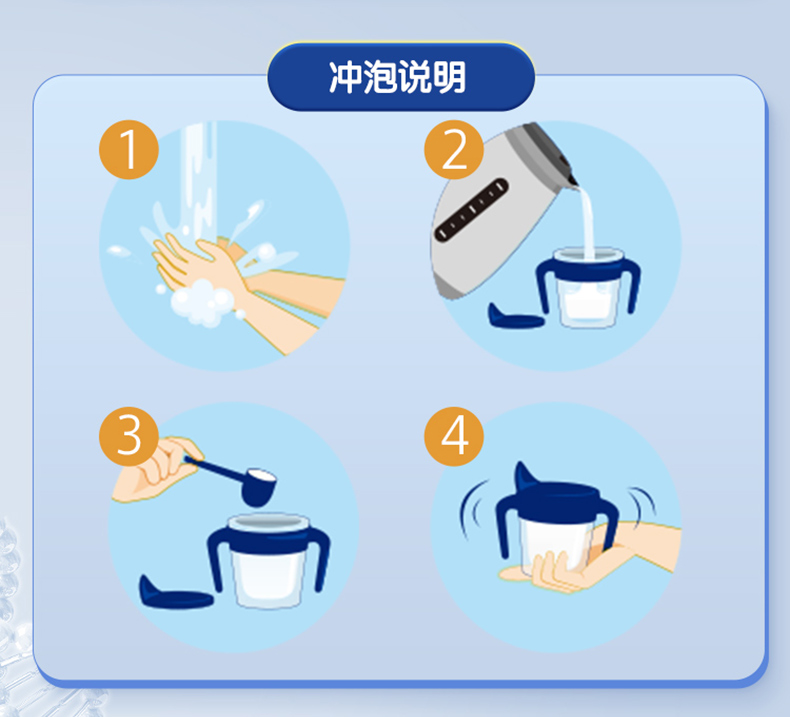 冲泡说明

1

2

3

4