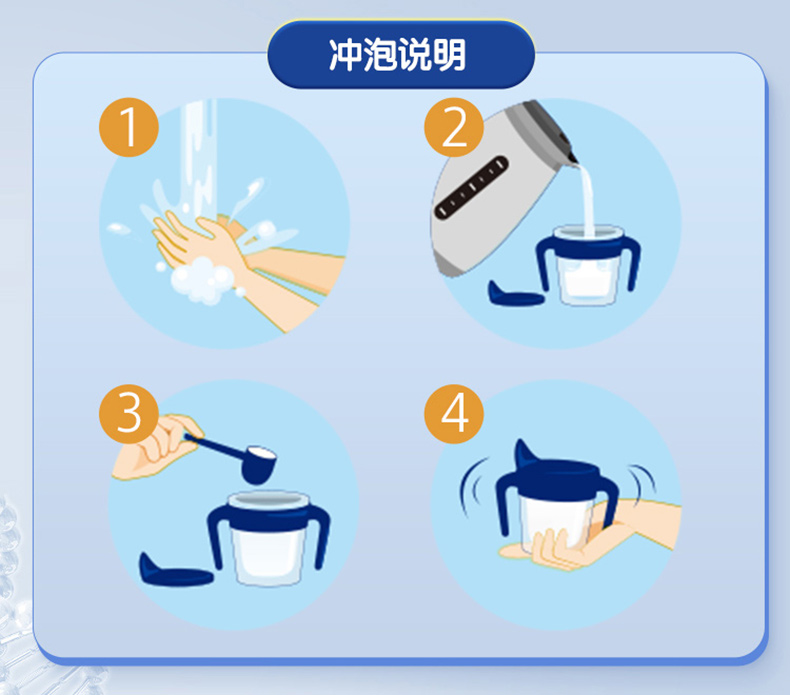 冲泡说明

1

2

3

4