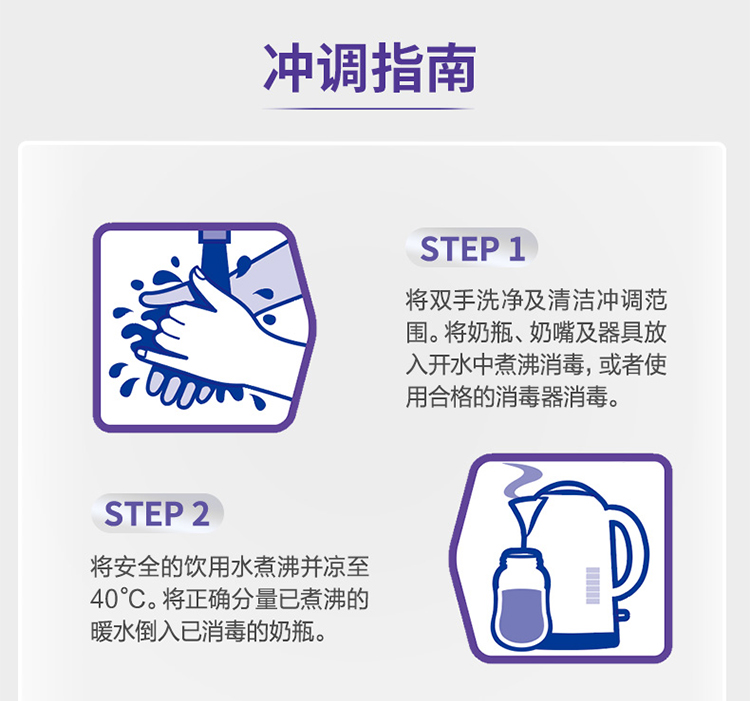 冲调指南

STEP 1

将双手洗净及清洁冲调范围。将奶瓶、奶嘴及器具放入开水中煮沸消毒，或者使用合格的消毒器消毒。

STEP 2

将安全的饮用水煮沸并凉至40°C。将正确分量已煮沸的暖水倒入已消毒的奶瓶。