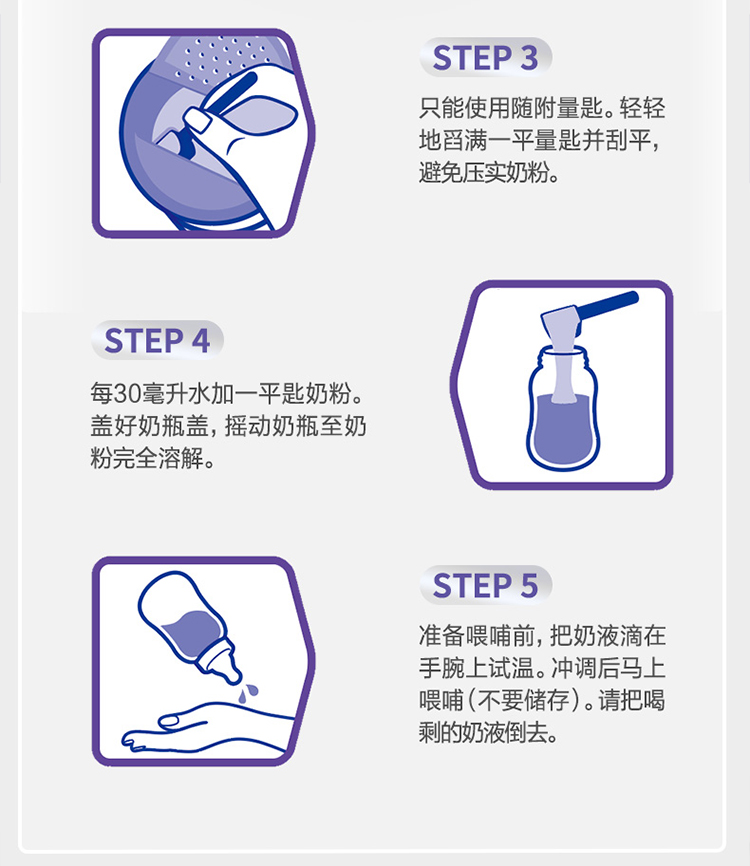 STEP 3

只能使用随附量匙。轻轻地舀满一平量匙并刮平，避免压实奶粉。

STEP 4

每30毫升水加一平匙奶粉。盖好奶瓶盖，摇动奶瓶至奶粉完全溶解。

STEP 5

准备喂哺前，把奶液滴在手腕上试温。冲调后马上喂哺（不要储存）。请把喝剩的奶液倒去。