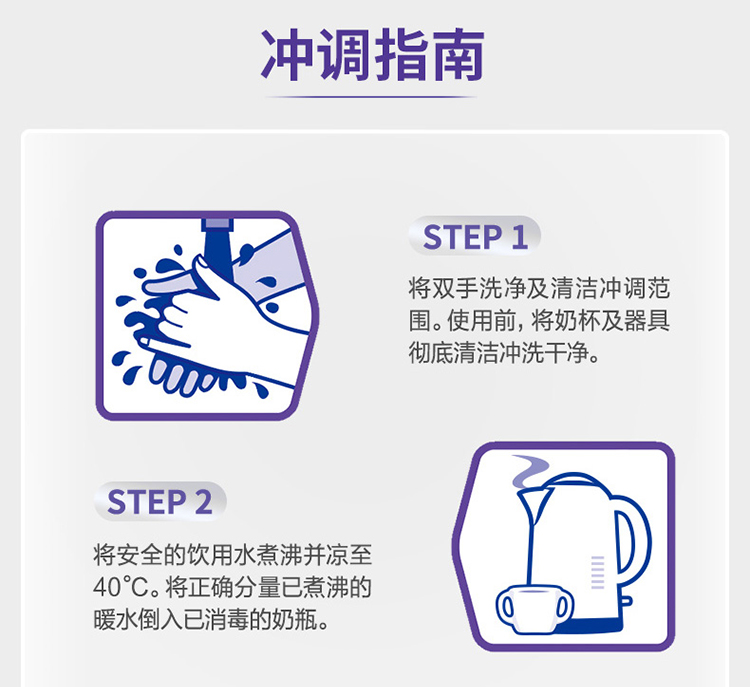 冲调指南

STEP 1

将双手洗净及清洁冲调范围。使用前，将奶杯及器具彻底清洁冲洗干净。

STEP 2

将安全的饮用水煮沸并凉至40°C。将正确分量已煮沸的暖水倒入已消毒的奶瓶。