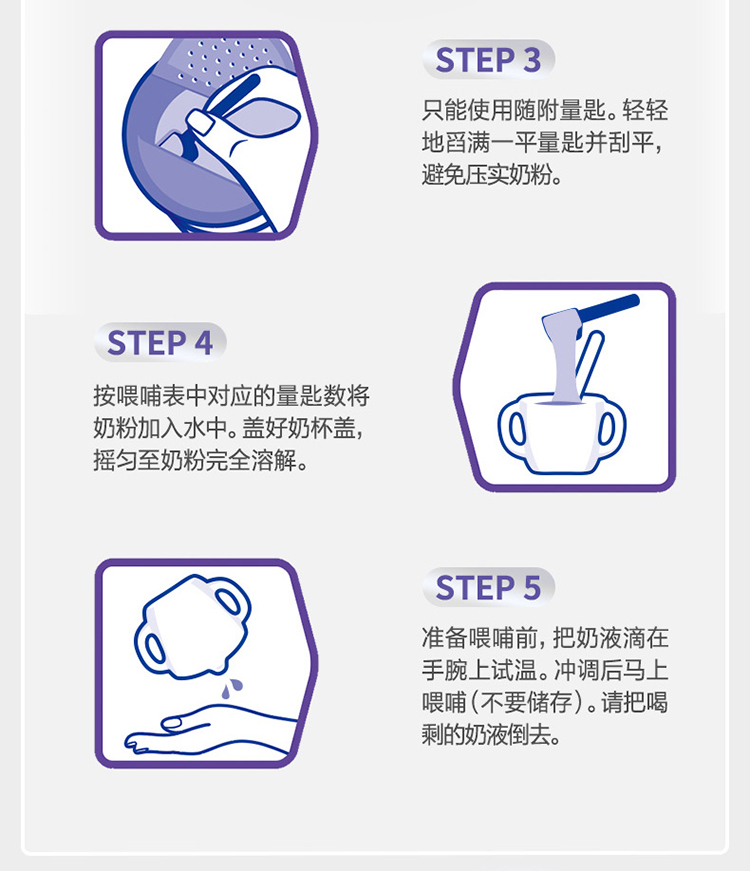 STEP 3

只能使用随附量匙。轻轻地舀满一平量匙并刮平，避免压实奶粉。

STEP 4

按喂哺表中对应的量匙数将奶粉加入水中。盖好奶杯盖，摇匀至奶粉完全溶解。

STEP 5

准备喂哺前，把奶液滴在手腕上试温。冲调后马上喂哺（不要储存）。请把喝剩的奶液倒去。