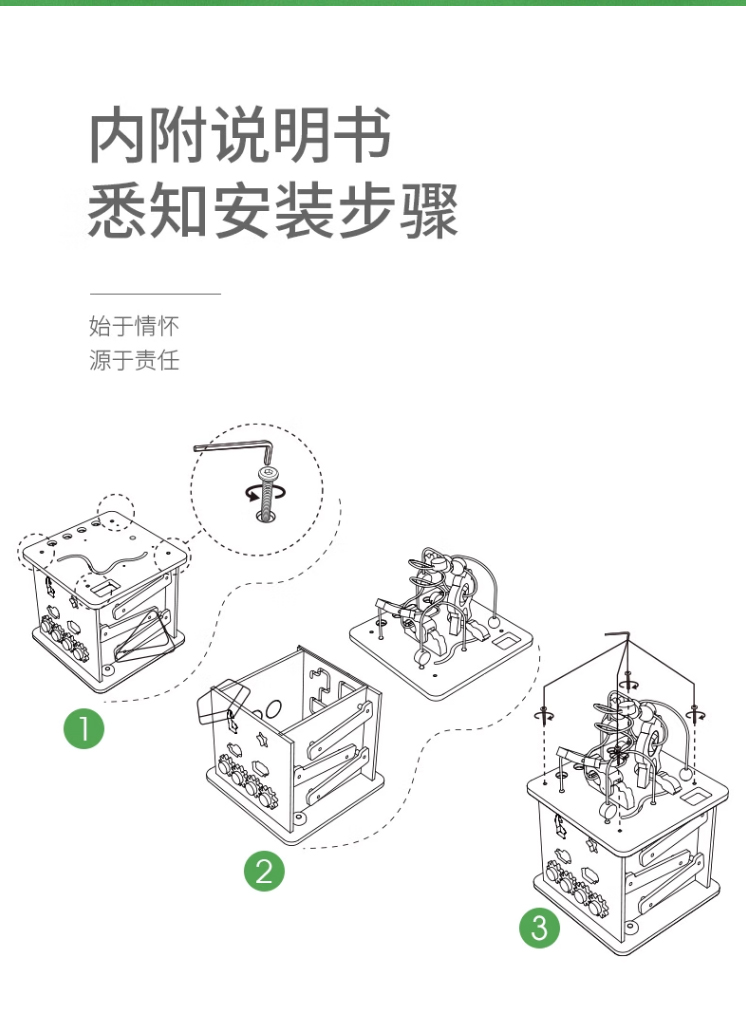 内附说明书
悉知安装步骤

始于情怀
源于责任

1

2

3