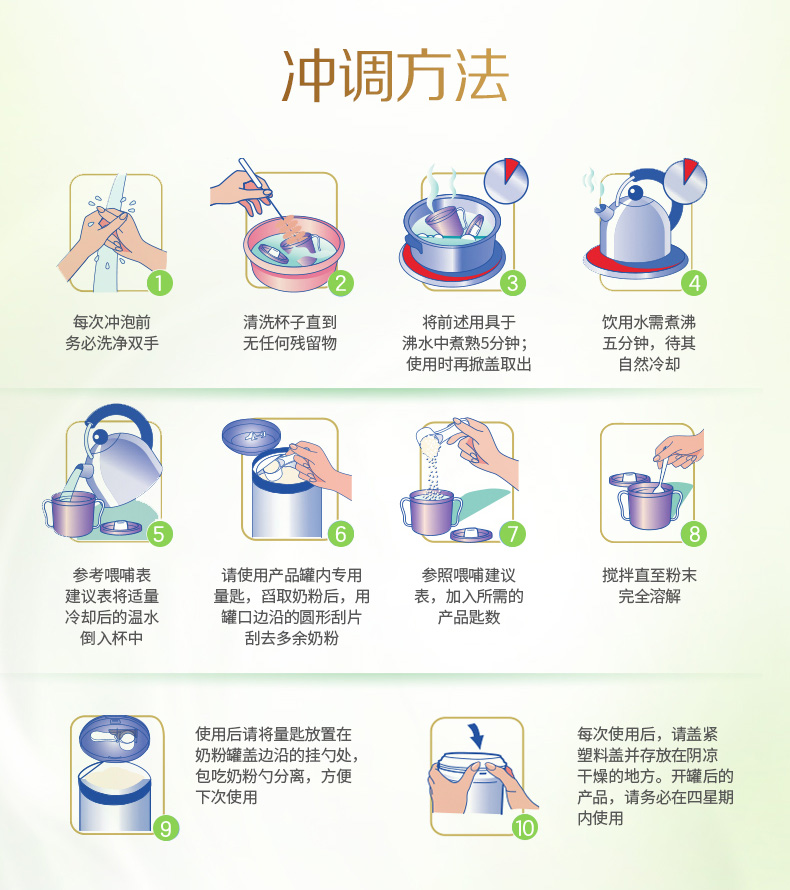 冲调方法

1
每次冲泡前务必洗净双手

2
清洗杯子直到无任何残留物

3
将前述用具于沸水中煮熟5分钟；使用时再掀盖取出

4
饮用水需煮沸五分钟，待其自然冷却

5
参考喂哺表建议表将适量冷却后的温水倒入杯中

6
请使用产品罐内专用量匙，舀取奶粉后，用罐口边沿的圆形刮片刮去多余奶粉

7
参照喂哺建议表，加入所需的产品匙数

8
搅拌直至粉末完全溶解

9
使用后请将量匙放置在奶粉罐盖边沿的挂勺处，包吃奶粉勺分离，方便下次使用

10
每次使用后，请盖紧塑料盖并存放在阴凉干燥的地方。开罐后的产品，请务必在四星期内使用