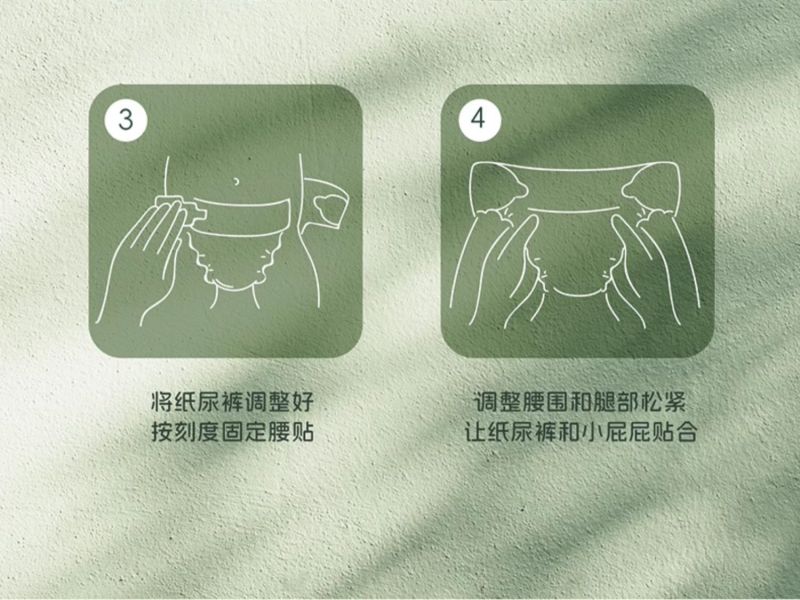 3

将纸尿裤调整好
按刻度固定腰贴

4

调整腰围和腿部松紧
让纸尿裤和小屁屁贴合