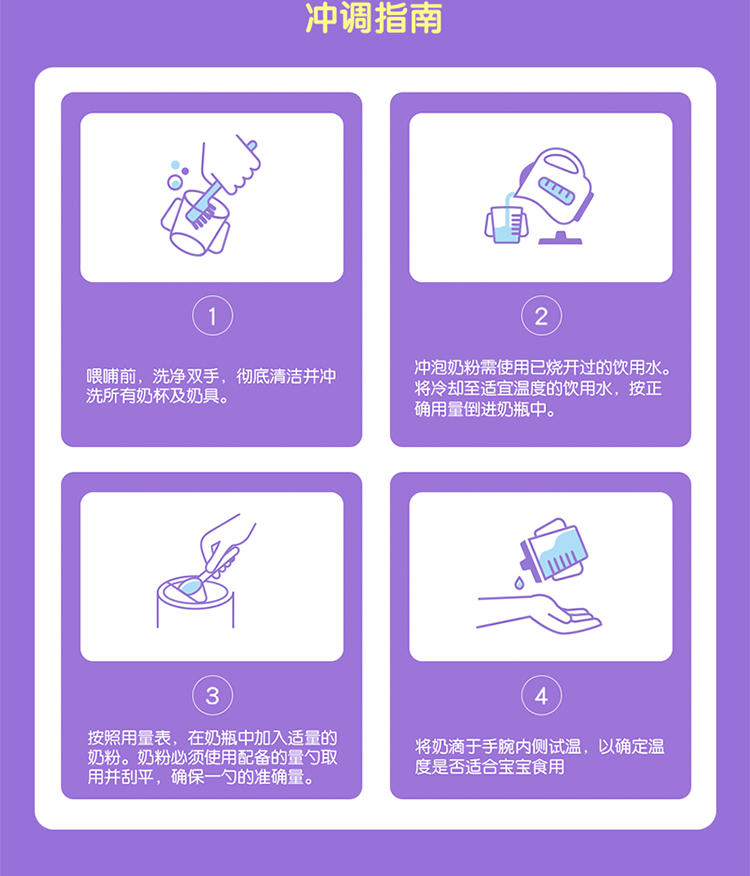 冲调指南

1

喂哺前，洗净双手，彻底清洁并冲洗所有奶杯及奶具。

2

冲泡奶粉需使用已烧开过的饮用水。将冷却至适宜温度的饮用水，按正确用量倒进奶瓶中。

3

按照用量表，在奶瓶中加入适量的奶粉。奶粉必须使用配备的量勺取用并刮平，确保一勺的准确量。

4

将奶滴于手腕内侧试温，以确定温度是否适合宝宝食用