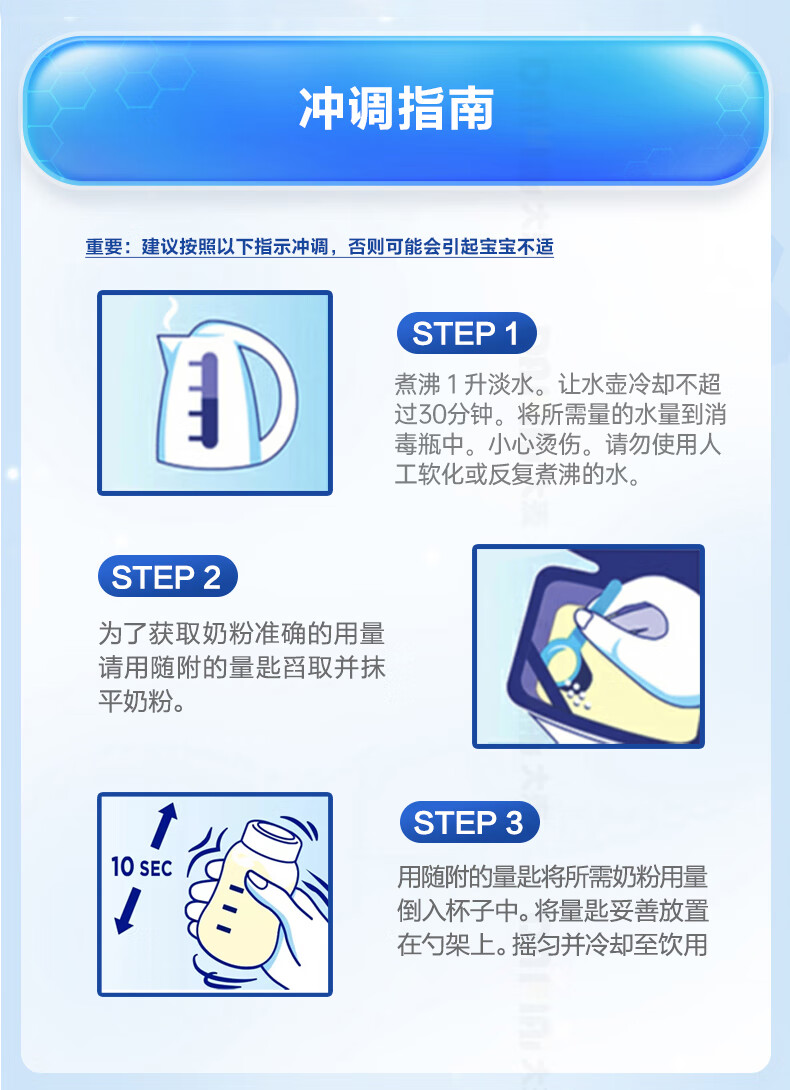 冲调指南

重要：建议按照以下指示冲调，否则可能会引起宝宝不适

STEP 1
煮沸 1 升淡水。让水壶冷却不超过30分钟。将所需量的水量到消毒瓶中。小心烫伤。请勿使用人工软化或反复煮沸的水。

STEP 2
为了获取奶粉准确的用量请用随附的量匙舀取并抹平奶粉。

10 SEC

STEP 3
用随附的量匙将所需奶粉用量倒入杯子中。将量匙妥善放置在勺架上。摇匀并冷却至饮用