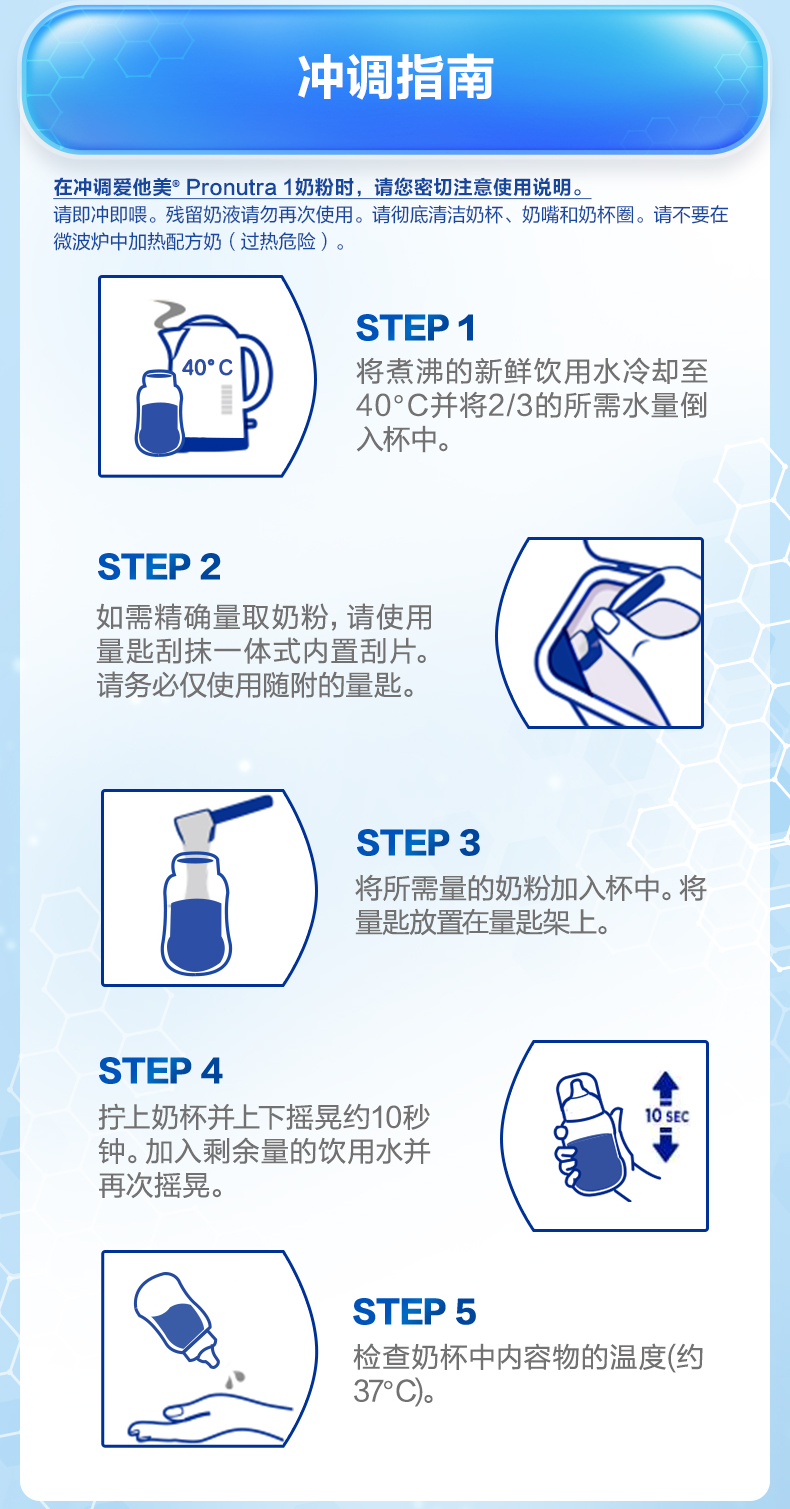 冲调指南

在冲调爱他美® Pronutra 1奶粉时，请您密切注意使用说明。
请即冲即喂。残留奶液请勿再次使用。请彻底清洁奶杯、奶嘴和奶杯圈。请不要在微波炉中加热配方奶（过热危险）。

40° C

STEP 1
将煮沸的新鲜饮用水冷却至40°C并将2/3的所需水量倒入杯中。

STEP 2
如需精确量取奶粉，请使用量匙刮抹一体式内置刮片。请务必仅使用随附的量匙。

STEP 3
将所需量的奶粉加入杯中。将量匙放置在量匙架上。

STEP 4
拧上奶杯并上下摇晃约10秒钟。加入剩余量的饮用水并再次摇晃。

10 SEC

STEP 5
检查奶杯中内容物的温度(约37°C)。