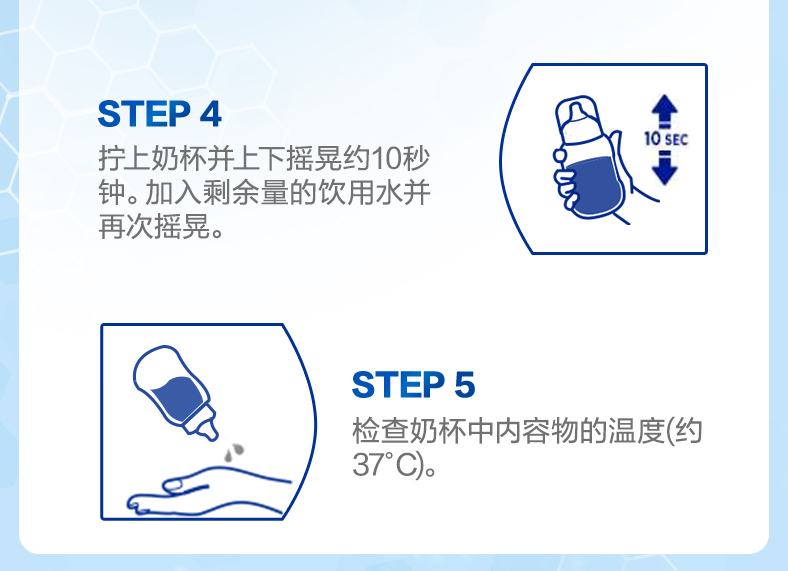 STEP 4
拧上奶杯并上下摇晃约10秒钟。加入剩余量的饮用水并再次摇晃。

10 SEC

STEP 5
检查奶杯中内容物的温度(约37°C)。