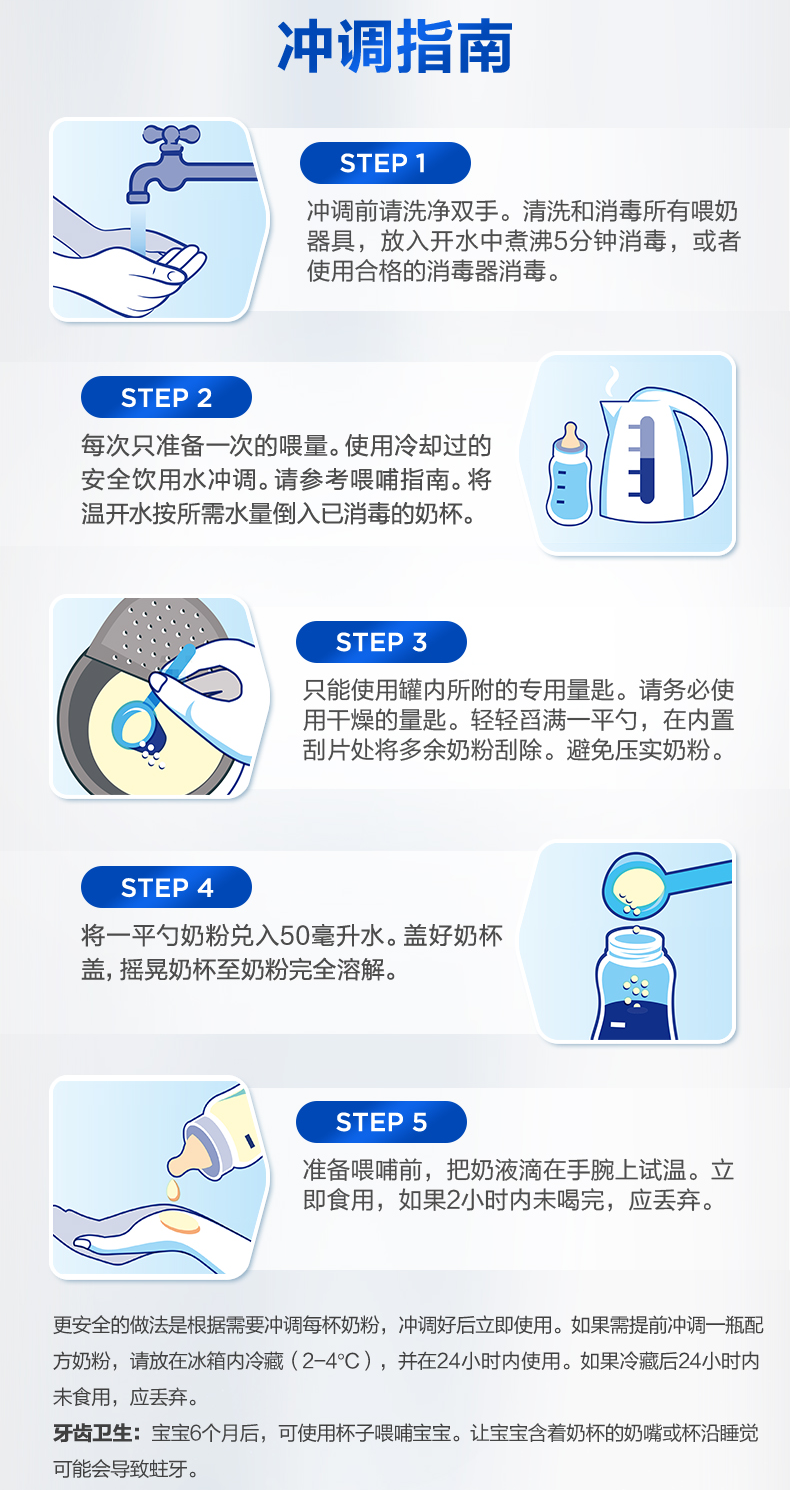 冲调指南

STEP 1

冲调前请洗净双手。清洗和消毒所有喂奶器具，放入开水中煮沸5分钟消毒，或者使用合格的消毒器消毒。

STEP 2

每次只准备一次的喂量。使用冷却过的安全饮用水冲调。请参考喂哺指南。将温开水按所需水量倒入已消毒的奶杯。

STEP 3

只能使用罐内所附的专用量匙。请务必使用干燥的量匙。轻轻舀满一平勺，在内置刮片处将多余奶粉刮除。避免压实奶粉。

STEP 4

将一平勺奶粉兑入50毫升水。盖好奶杯盖，摇晃奶杯至奶粉完全溶解。

STEP 5

准备喂哺前，把奶液滴在手腕上试温。立即食用，如果2小时内未喝完，应丢弃。

更安全的做法是根据需要冲调每杯奶粉，冲调好后立即使用。如果需提前冲调一瓶配方奶粉，请放在冰箱内冷藏（2-4°C），并在24小时内使用。如果冷藏后24小时内未食用，应丢弃。

牙齿卫生：宝宝6个月后，可使用杯子喂哺宝宝。让宝宝含着奶杯的奶嘴或杯沿睡觉可能会导致蛀牙。