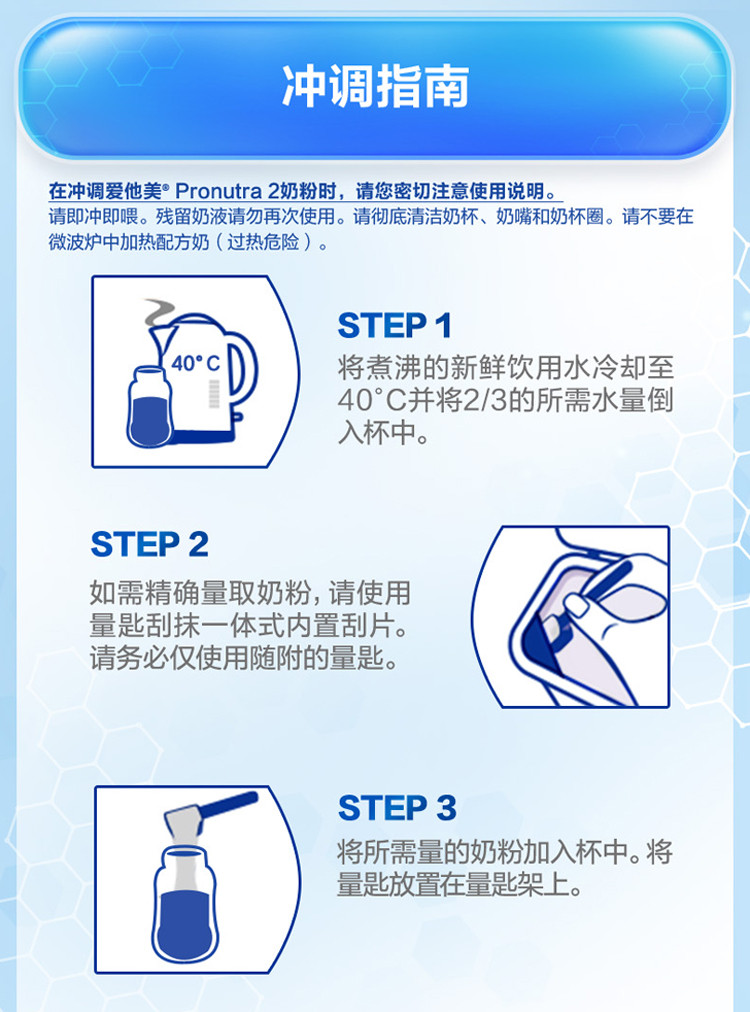 冲调指南

在冲调爱他美® Pronutra 2奶粉时，请您密切注意使用说明。
请即冲即喂。残留奶液请勿再次使用。请彻底清洁奶杯、奶嘴和奶杯圈。请不要在微波炉中加热配方奶（过热危险）。

40°C

STEP 1
将煮沸的新鲜饮用水冷却至40°C并将2/3的所需水量倒入杯中。

STEP 2
如需精确量取奶粉，请使用量匙刮抹一体式内置刮片。请务必仅使用随附的量匙。

STEP 3
将所需量的奶粉加入杯中。将量匙放置在量匙架上。