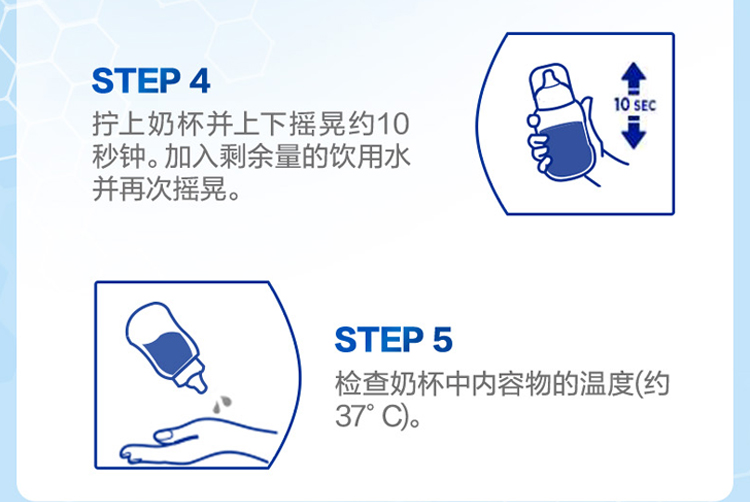 STEP 4
拧上奶杯并上下摇晃约10秒钟。加入剩余量的饮用水并再次摇晃。

10 SEC

STEP 5
检查奶杯中内容物的温度(约37° C)。