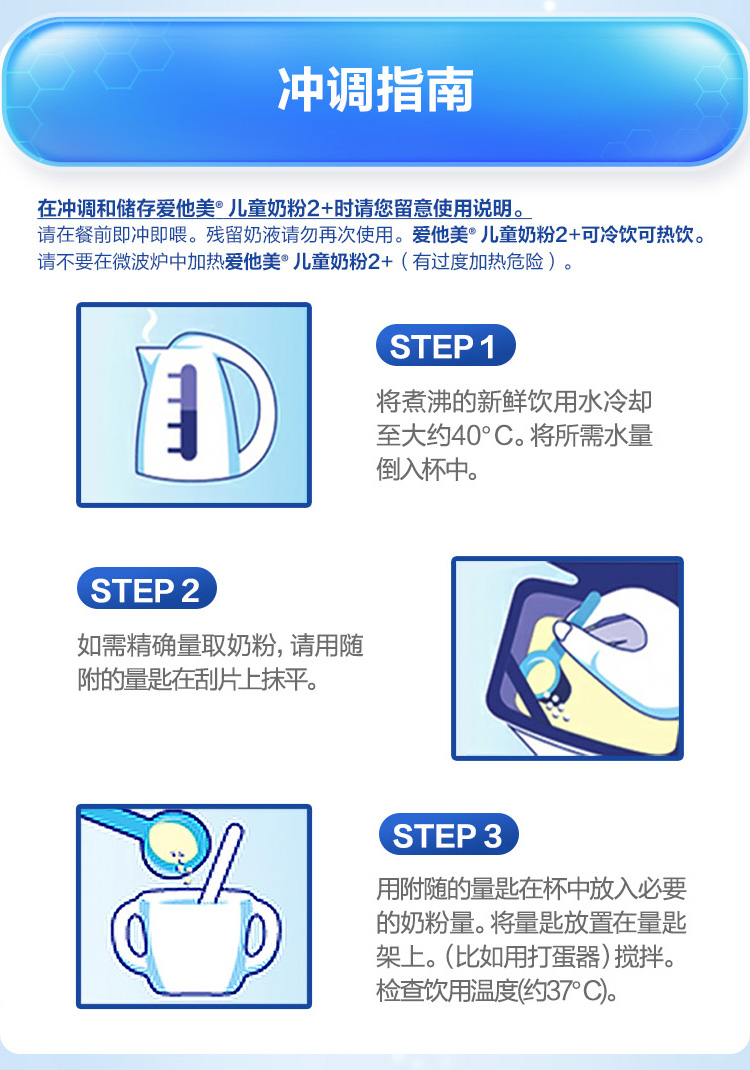 冲调指南

在冲调和储存爱他美® 儿童奶粉2+时请您留意使用说明。
请在餐前即冲即喂。残留奶液请勿再次使用。爱他美® 儿童奶粉2+可冷饮可热饮。
请不要在微波炉中加热爱他美® 儿童奶粉2+（有过度加热危险）。

STEP 1
将煮沸的新鲜饮用水冷却至大约40°C。将所需水量倒入杯中。

STEP 2
如需精确量取奶粉，请用随附的量匙在刮片上抹平。

STEP 3
用附随的量匙在杯中放入必要的奶粉量。将量匙放置在量匙架上。(比如用打蛋器)搅拌。检查饮用温度(约37°C)。