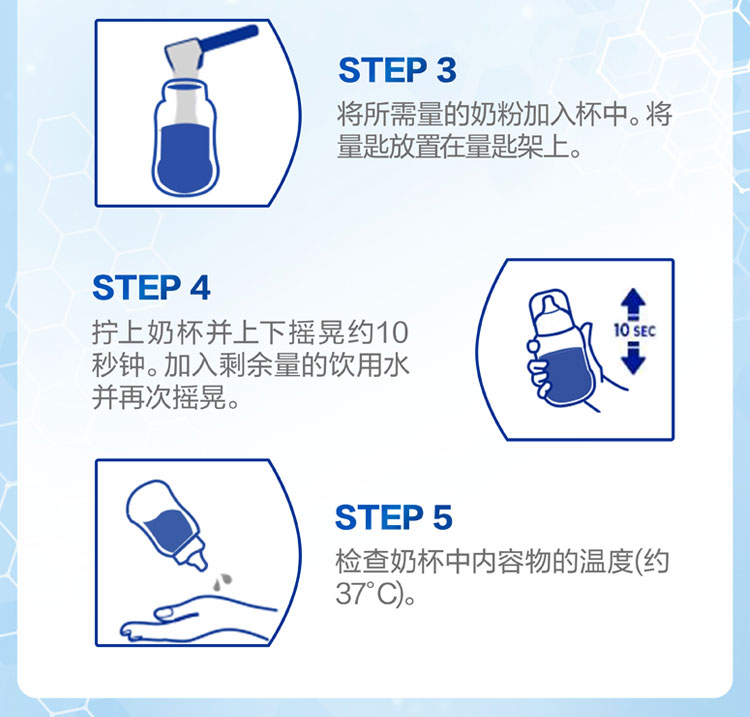 STEP 3
将所需量的奶粉加入杯中。将量匙放置在量匙架上。

STEP 4
拧上奶杯并上下摇晃约10秒钟。加入剩余量的饮用水并再次摇晃。

10 SEC

STEP 5
检查奶杯中内容物的温度(约37°C)。