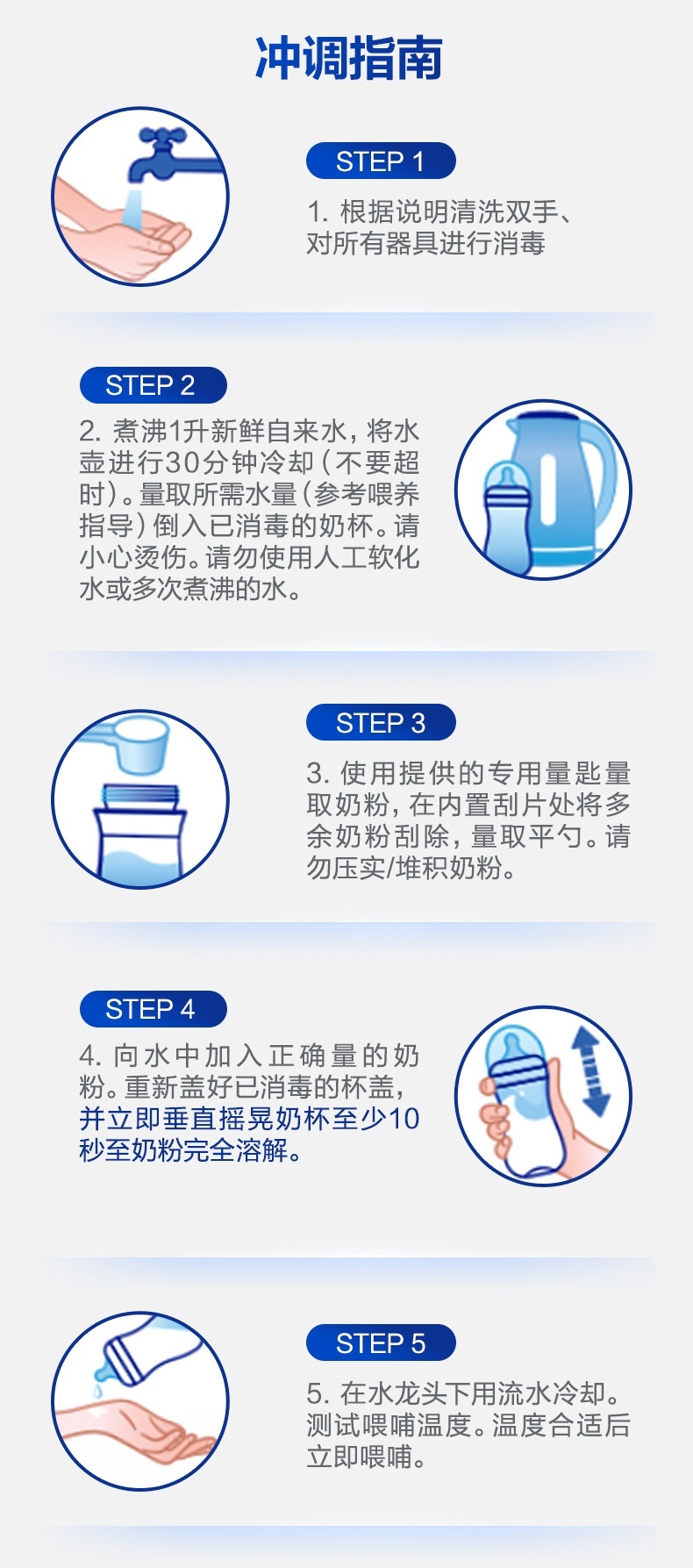 冲调指南

STEP 1

1. 根据说明清洗双手、对所有器具进行消毒

STEP 2

2. 煮沸1升新鲜自来水，将水壶进行30分钟冷却（不要超时）。量取所需水量（参考喂养指导）倒入已消毒的奶杯。请小心烫伤。请勿使用人工软化水或多次煮沸的水。

STEP 3

3. 使用提供的专用量匙量取奶粉，在内置刮片处将多余奶粉刮除，量取平勺。请勿压实/堆积奶粉。

STEP 4

4. 向水中加入正确量的奶粉。重新盖好已消毒的杯盖，并立即垂直摇晃奶杯至少10秒至奶粉完全溶解。

STEP 5

5. 在水龙头下用流水冷却。测试喂哺温度。温度合适后立即喂哺。