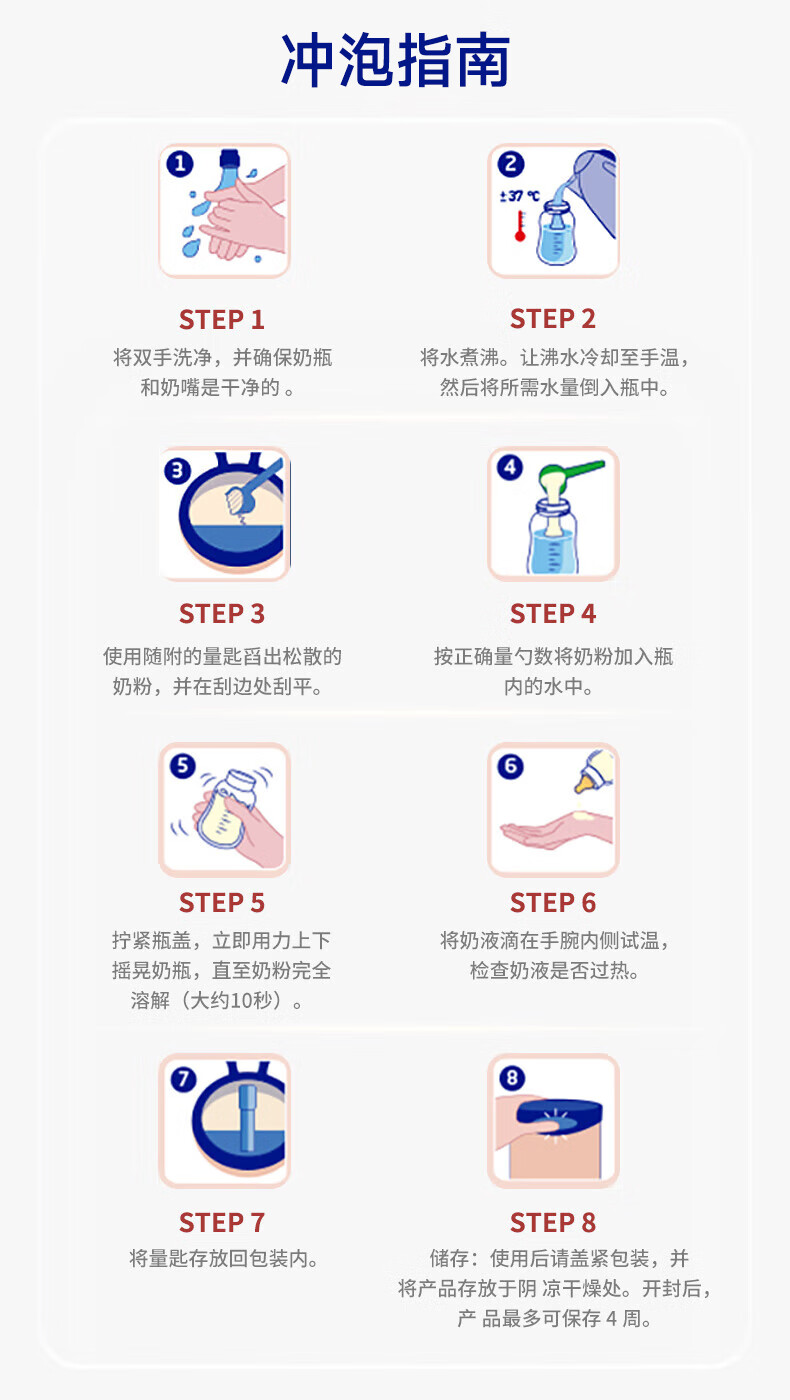 冲泡指南

1

STEP 1
将双手洗净，并确保奶瓶和奶嘴是干净的 。

2
±37 ℃

STEP 2
将水煮沸。让沸水冷却至手温，然后将所需水量倒入瓶中。

3

STEP 3
使用随附的量匙舀出松散的奶粉，并在刮边处刮平。

4

STEP 4
按正确量勺数将奶粉加入瓶内的水中。

5

STEP 5
拧紧瓶盖，立即用力上下摇晃奶瓶，直至奶粉完全溶解（大约10秒）。

6

STEP 6
将奶液滴在手腕内侧试温，检查奶液是否过热。

7

STEP 7
将量匙存放回包装内。

8

STEP 8
储存：使用后请盖紧包装，并将产品存放于阴 凉干燥处。开封后，产 品最多可保存 4 周。